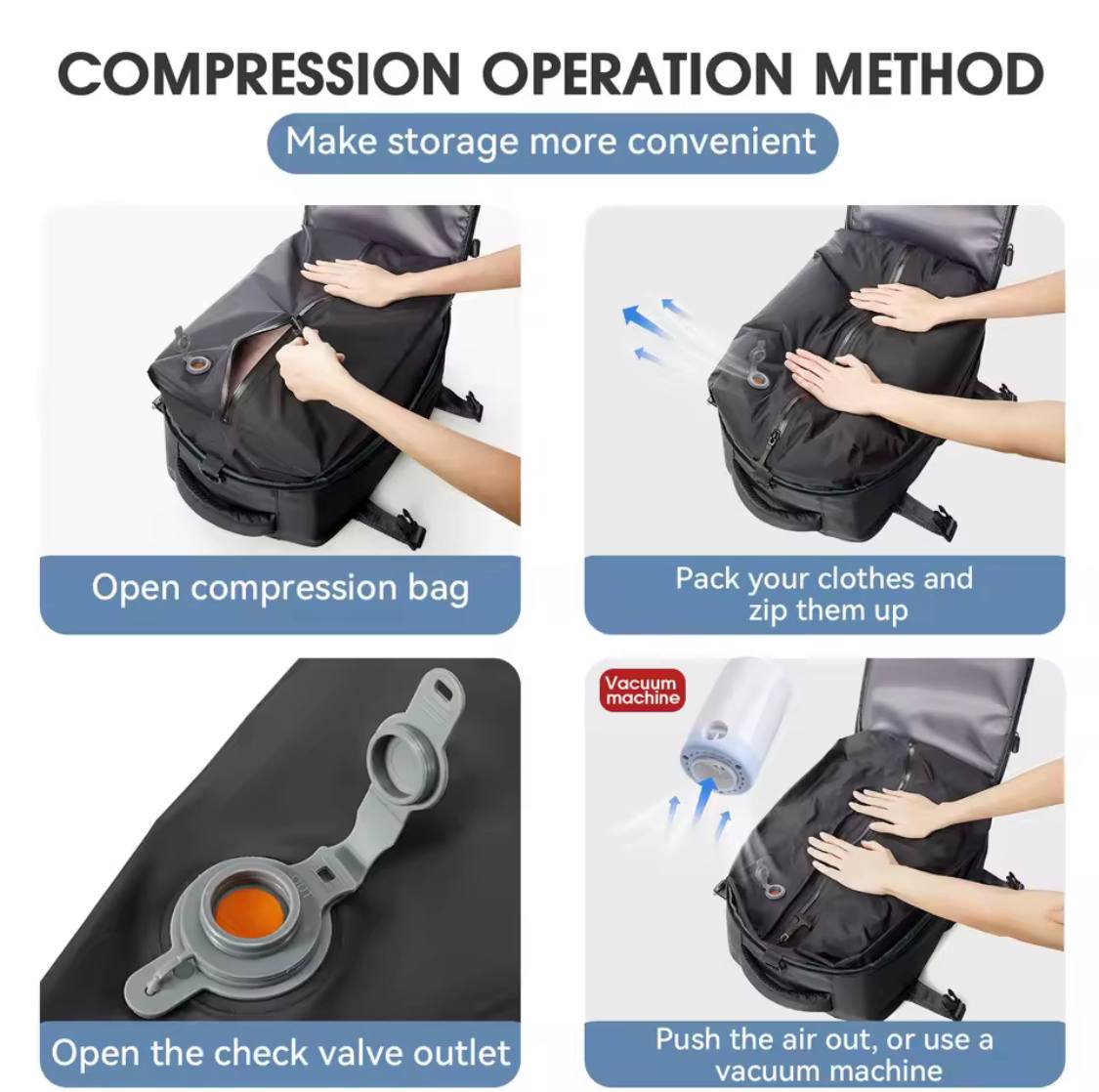 COMPRESSION OPERATION METHOD

Make storage more convenient

Open compression bag

Pack your clothes and zip them up

Open the check valve outlet

Vacuum machine

Push the air out, or use a vacuum machine